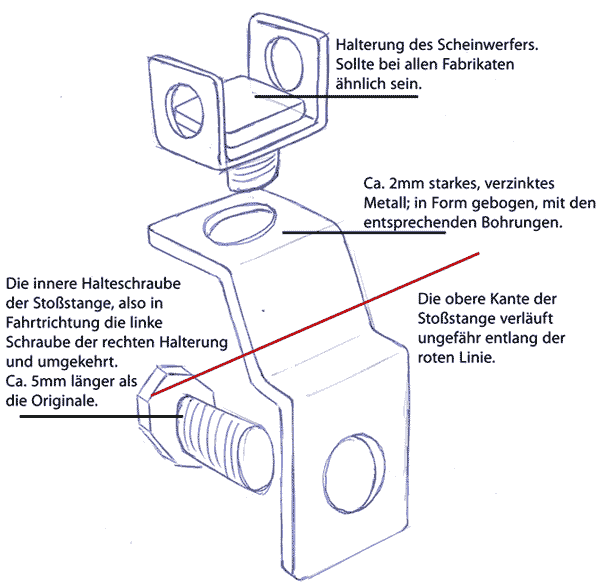 Halterung des Scheinwerfers. Sollte bei allen Fabrikaten ähnlich sein.

Ca. 2mm starkes, verzinktes Metall; in Form gebogen, mit den entsprechenden Bohrungen.

Die innere Halteschraube der Stoßstange, also in Fahrtrichtung die linke Schraube der rechten Halterung und umgekehrt. Ca. 5mm länger als die Originale.

Die obere Kante der Stoßstange verläuft ungefähr entlang der roten Linie.