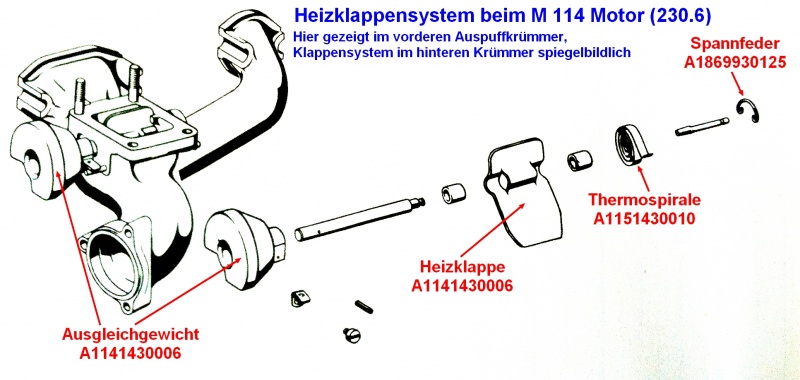 Heizklappensystem beim M 114 Motor (230.6)
Hier gezeigt im vorderen Auspuffkrümmer, Klappensystem im hinteren Krümmer spiegelbildlich

Spannfeder
A1869930125

Thermospirale
A1151430010

Heizklappe
A1141430006

Ausgleichgewicht
A1141430006