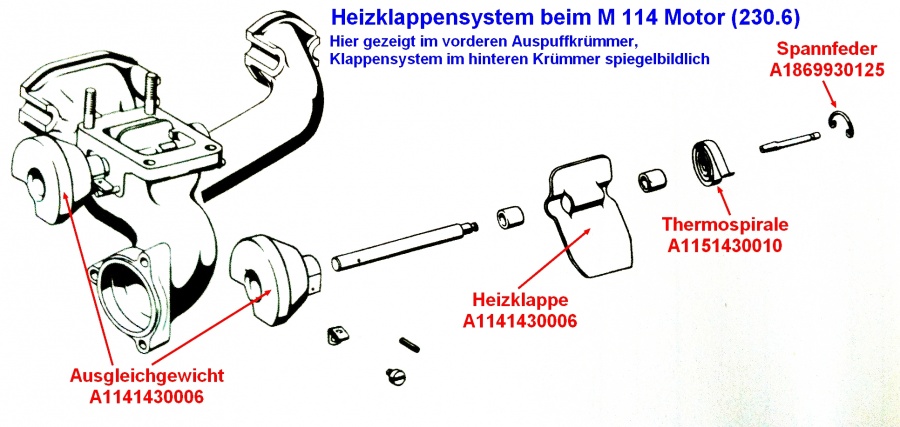 Heizklappensystem beim M 114 Motor (230.6)
Hier gezeigt im vorderen Auspuffkrümmer, Klappensystem im hinteren Krümmer spiegelbildlich

Spannfeder
A1869930125

Thermospirale
A1151430010

Heizklappe
A1141430006

Ausgleichgewicht
A1141430006