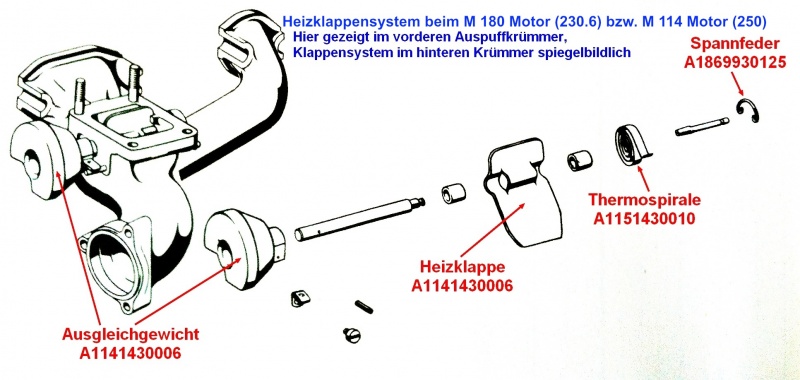 Heizklappensystem beim M 180 Motor (230.6) bzw. M 114 Motor (250)
Hier gezeigt im vorderen Auspuffkrümmer, Klappensystem im hinteren Krümmer spiegelbildlich

Spannfeder
A1869930125

Thermospirale
A1151430010

Heizklappe
A1141430006

Ausgleichgewicht
A1141430006